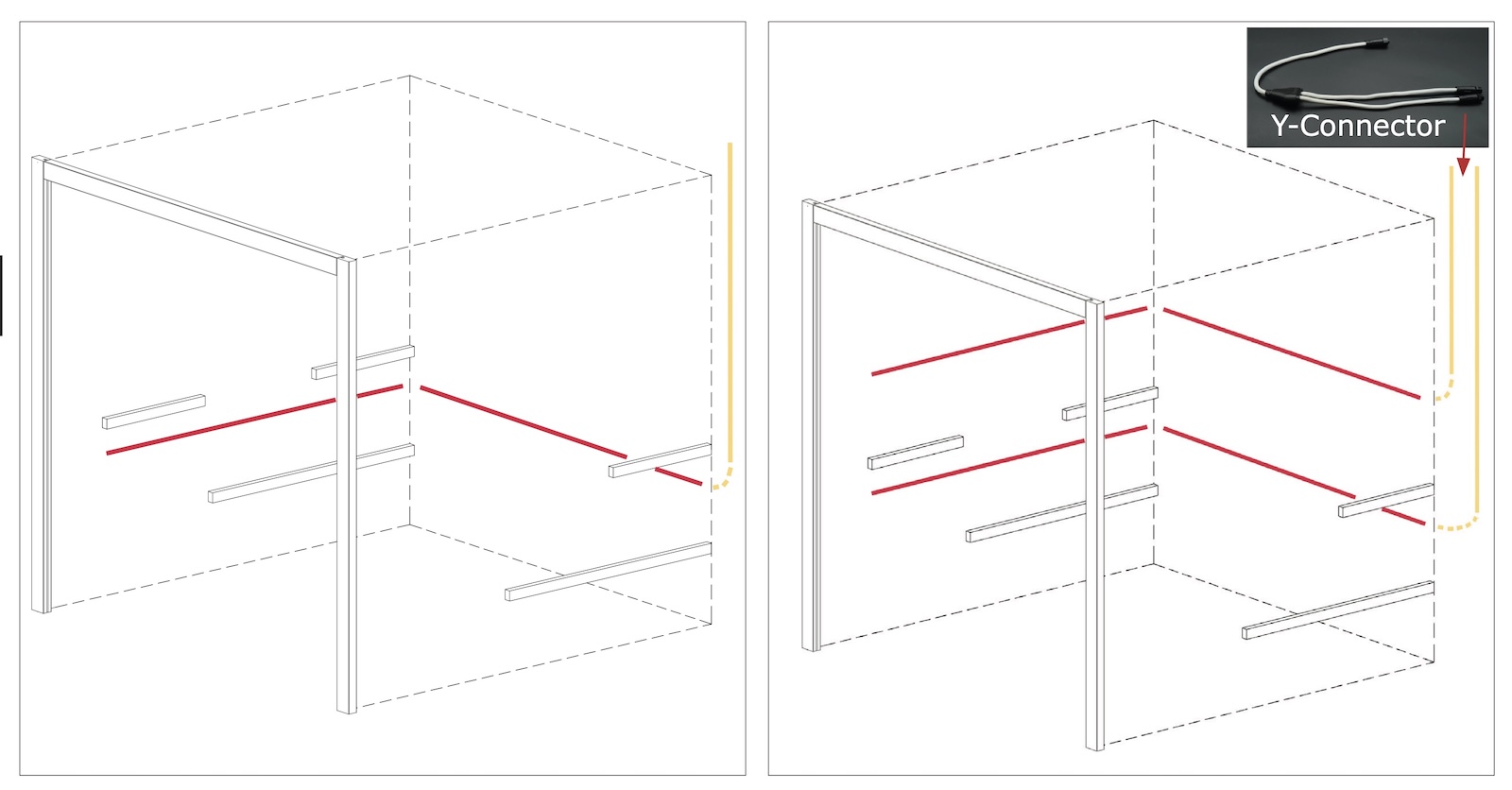 Y-Connector